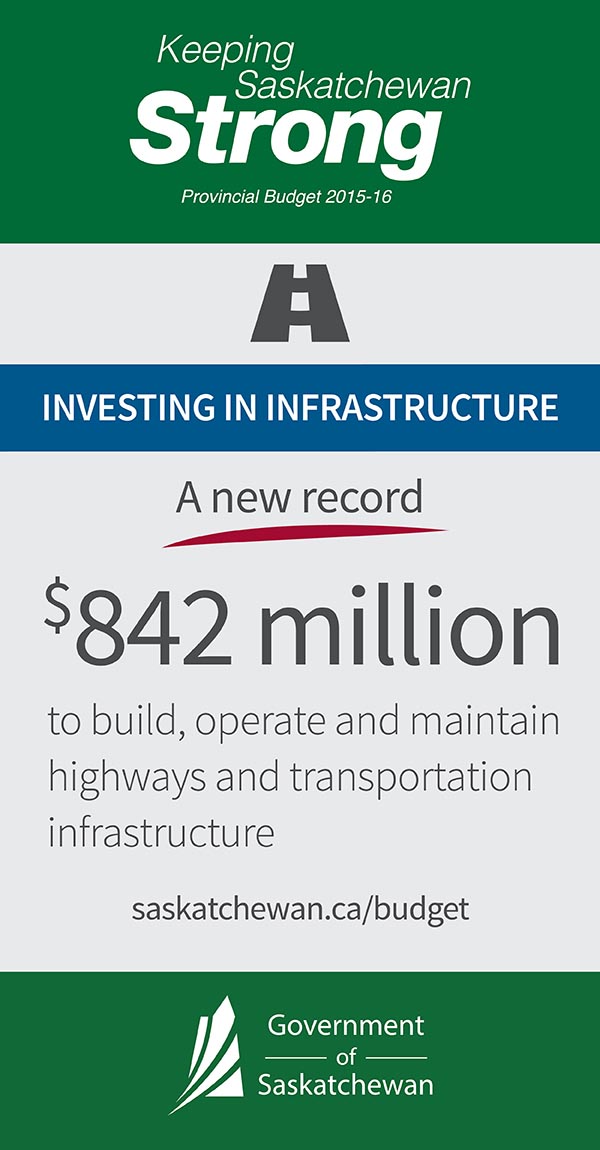 Keeping Saskatchewan
Strong
Provincial Budget 2015-16

INVESTING IN INFRASTRUCTURE

A new record

$842 million

to build, operate and maintain highways and transportation infrastructure

saskatchewan.ca/budget

Government of Saskatchewan